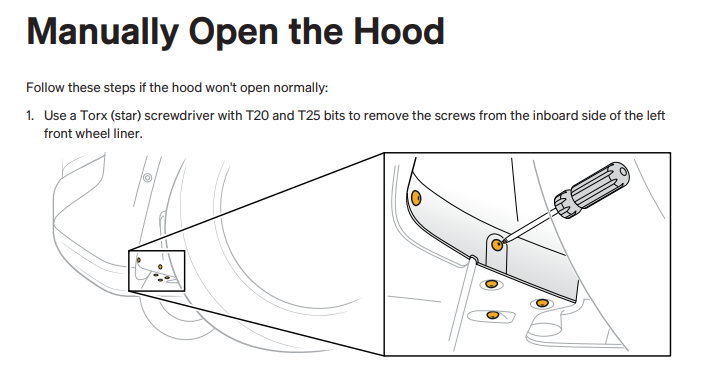 Manually Open the Hood

Follow these steps if the hood won't open normally:

1. Use a Torx (star) screwdriver with T20 and T25 bits to remove the screws from the inboard side of the left front wheel liner.