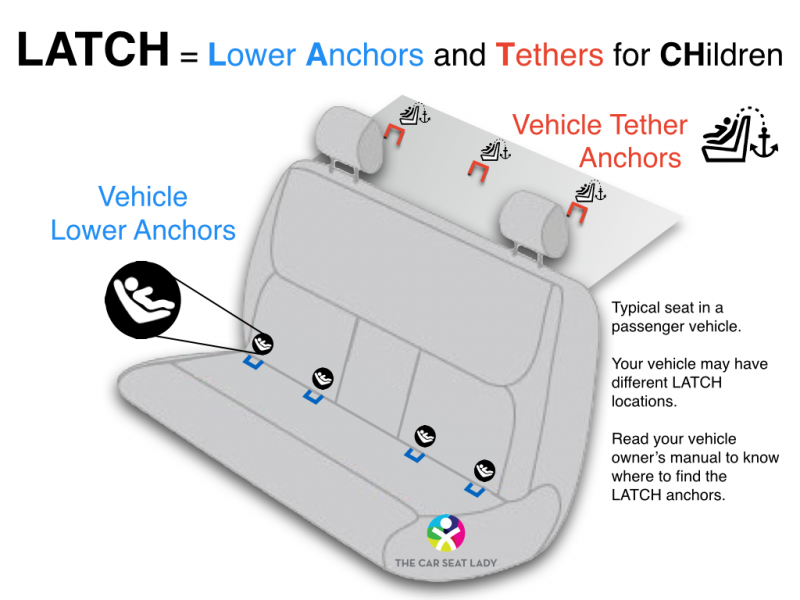 LATCH = Lower Anchors and Tethers for CHildren

Vehicle Tether Anchors

Vehicle Lower Anchors

Typical seat in a passenger vehicle.

Your vehicle may have different LATCH locations.

Read your vehicle owner's manual to know where to find the LATCH anchors.

THE CAR SEAT LADY