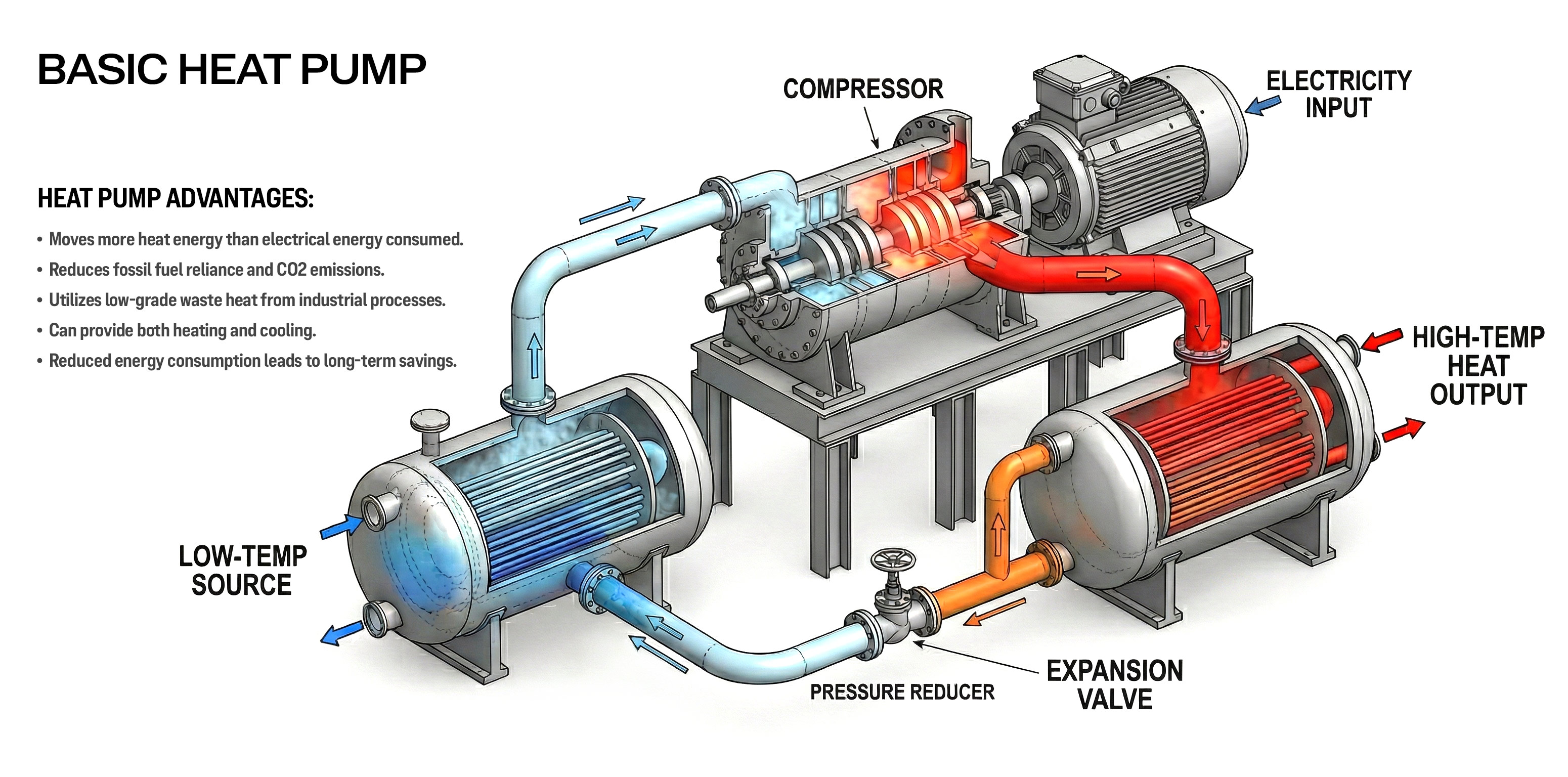 BASIC HEAT PUMP

HEAT PUMP ADVANTAGES:

• Moves more heat energy than electrical energy consumed.
• Reduces fossil fuel reliance and CO2 emissions.
• Utilizes low-grade waste heat from industrial processes.
• Can provide both heating and cooling.
• Reduced energy consumption leads to long-term savings.

COMPRESSOR

ELECTRICITY INPUT

HIGH-TEMP HEAT OUTPUT

LOW-TEMP SOURCE

PRESSURE REDUCER

EXPANSION VALVE